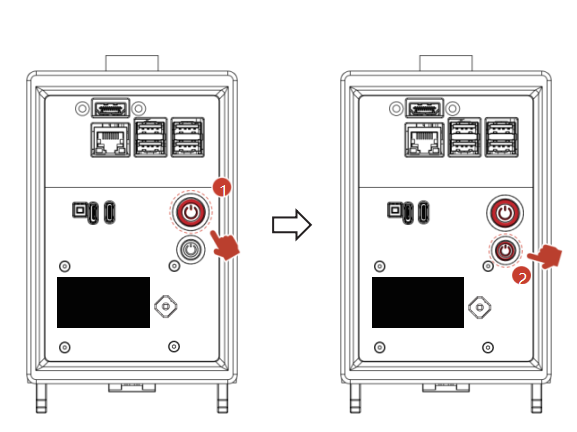 1

2